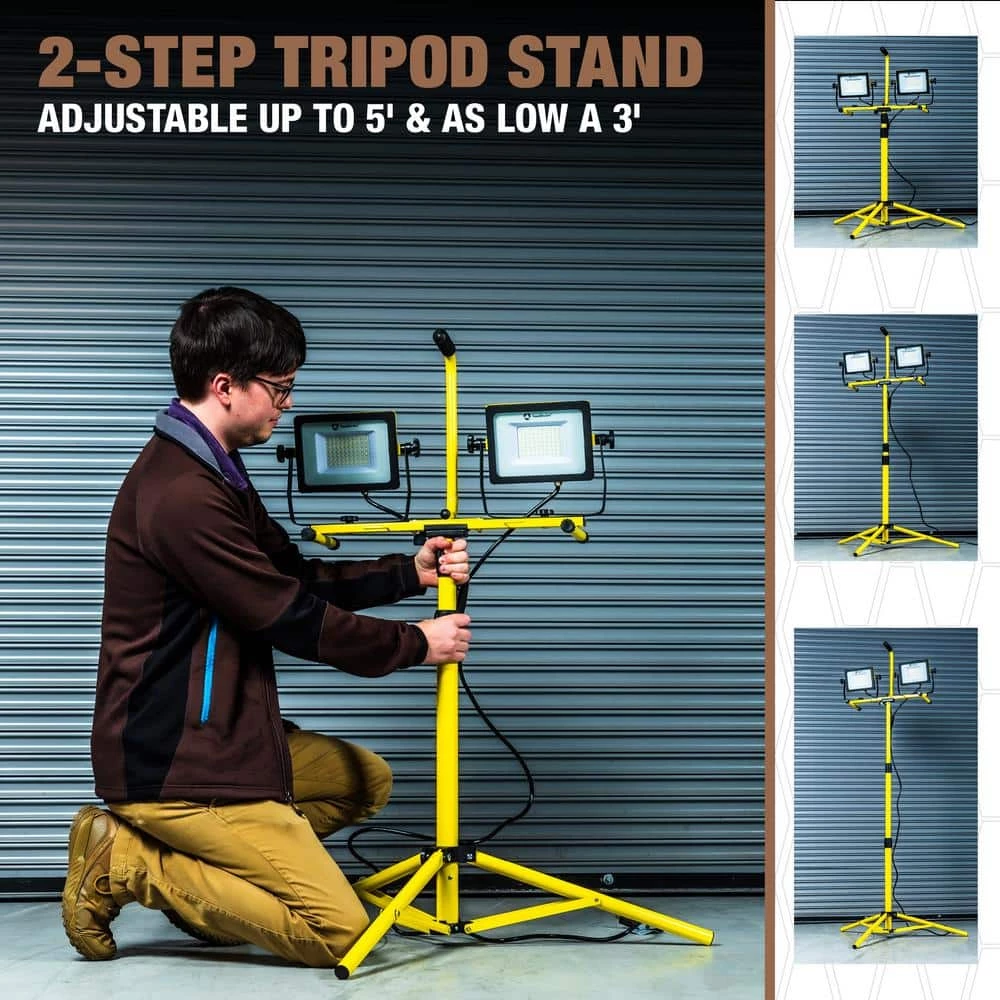 2-STEP TRIPOD STAND
ADJUSTABLE UP TO 5' & AS LOW A 3'